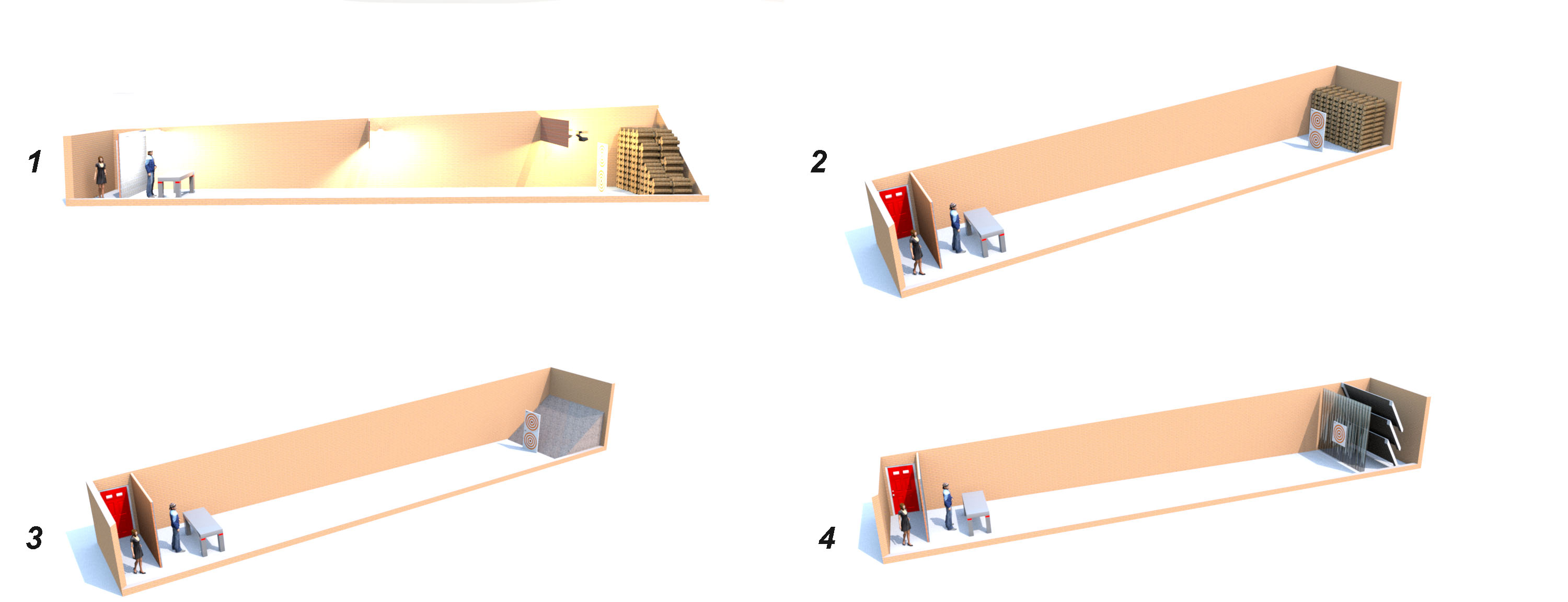 1

2

3

4