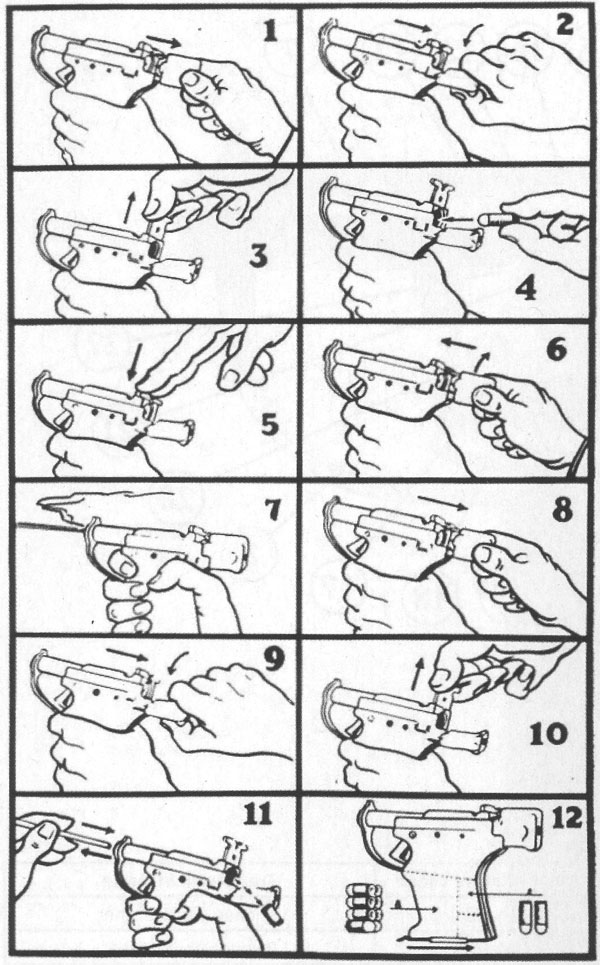 1
2
3
4
5
6
7
8
9
10
11
12