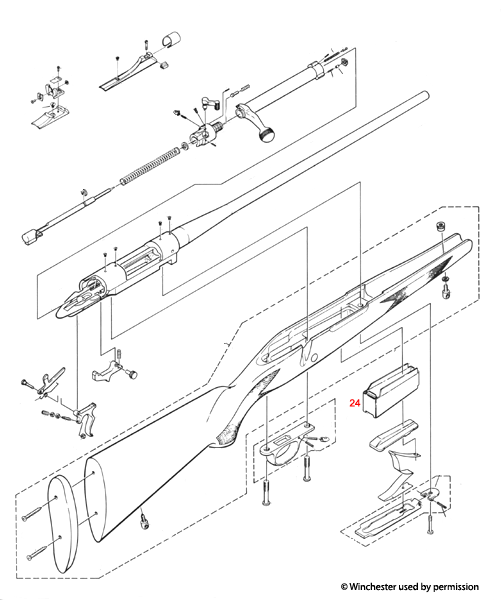 24

© Winchester used by permission