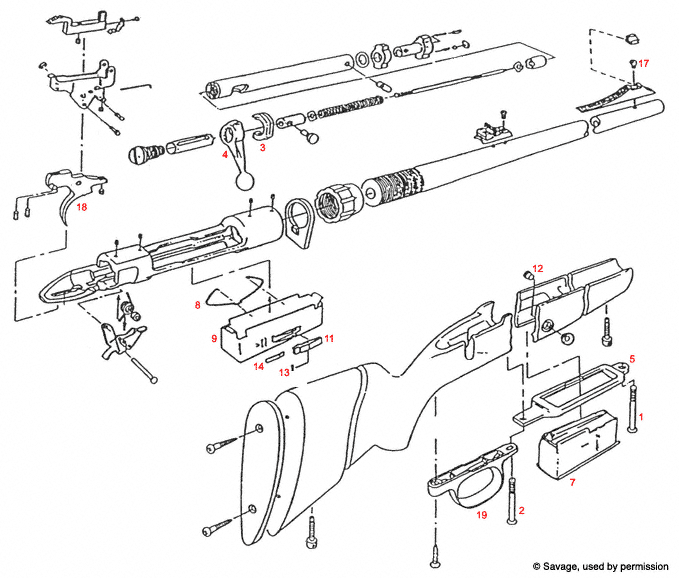 17

4
3

18

12

8

9
11

14
13

5

1

7

19
2

© Savage, used by permission